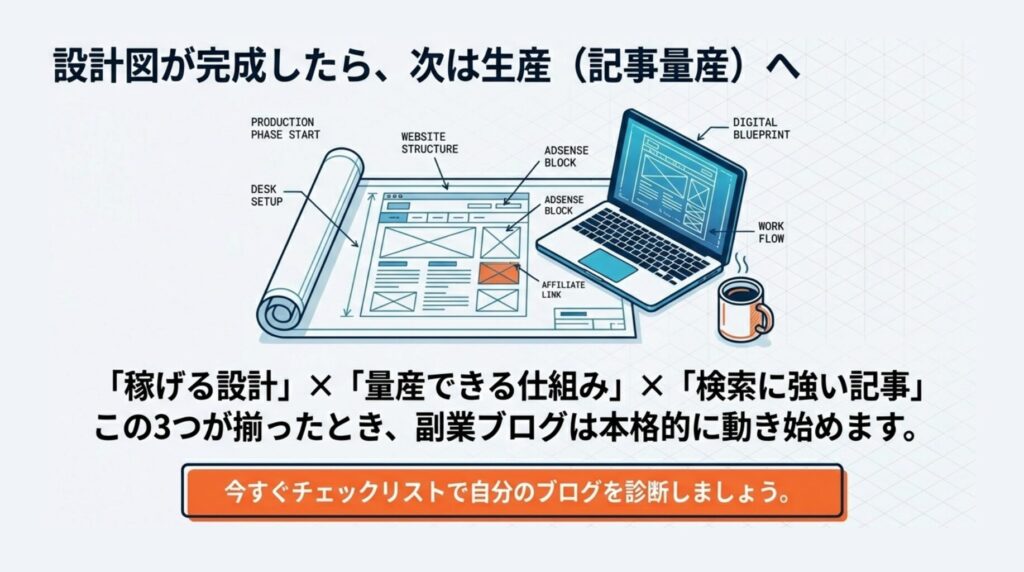 設計図が完成したら、次は生産（記事量産）へ

PRODUCTION PHASE START

WEBSITE STRUCTURE

ADSENSE BLOCK

DIGITAL BLUEPRINT

DESK SETUP

ADSENSE BLOCK

WORK FLOW

AFFILIATE LINK

「稼げる設計」×「量産できる仕組み」×「検索に強い記事」
この3つが揃ったとき、副業ブログは本格的に動き始めます。

今すぐチェックリストで自分のブログを診断しましょう。