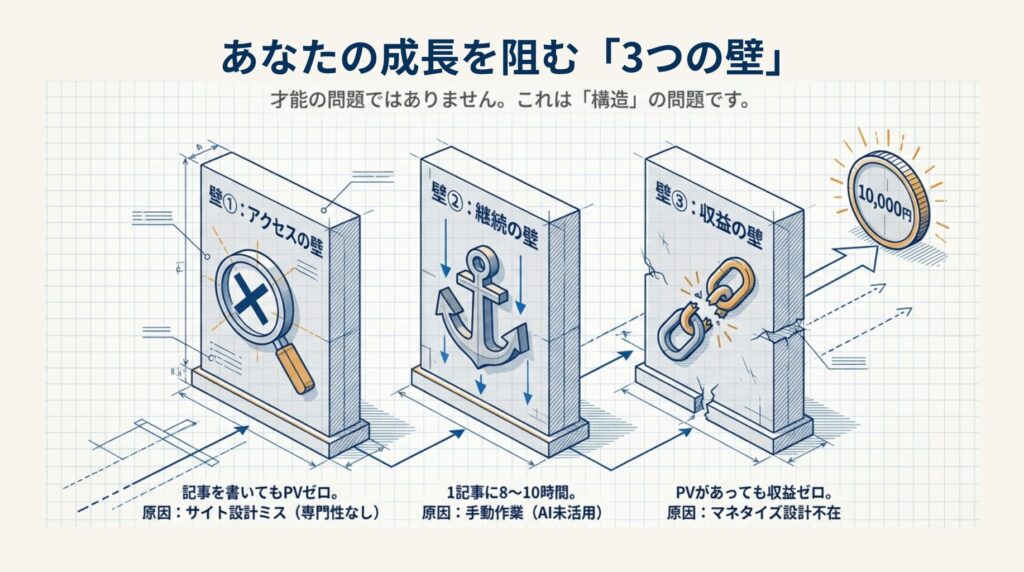 あなたの成長を阻む「3つの壁」

才能の問題ではありません。これは「構造」の問題です。

壁①：アクセスの壁

壁②：継続の壁

壁③：収益の壁

10,000円

記事を書いてもPVゼロ。
原因：サイト設計ミス（専門性なし）

1記事に8〜10時間。
原因：手動作業（AI未活用）

PVがあっても収益ゼロ。
原因：マネタイズ設計不在